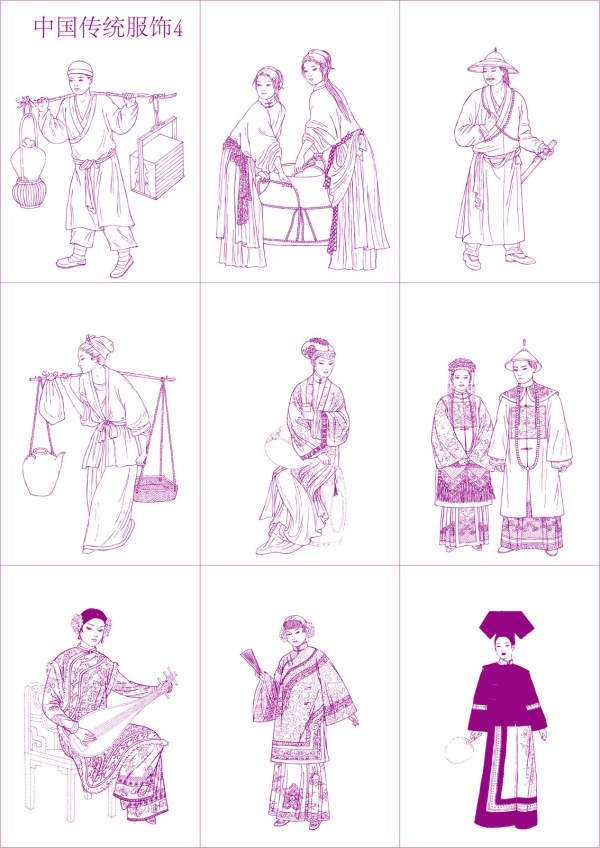 中国传统服饰4